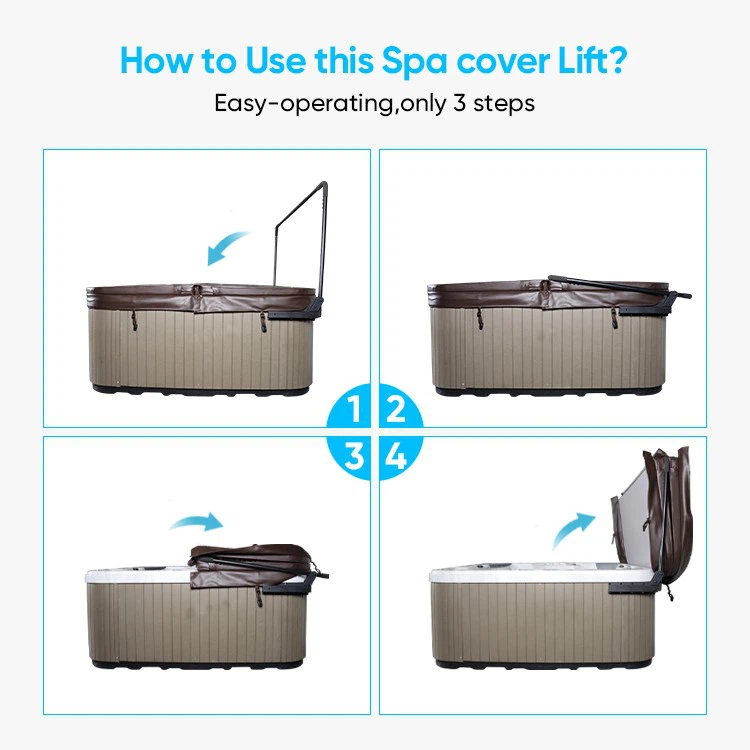 How to Use this Spa cover Lift?

Easy-operating,only 3 steps

1

2

3

4